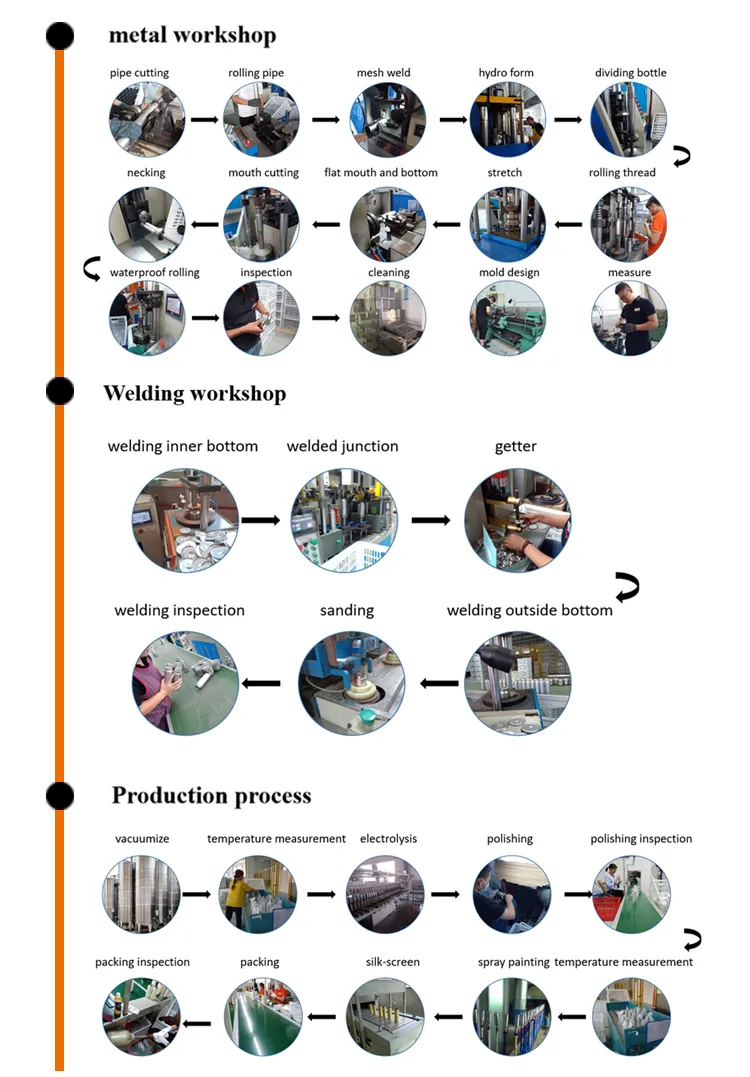 metal workshop

pipe cutting

rolling pipe

mesh weld

hydro form

dividing bottle

necking

mouth cutting

flat mouth and bottom

stretch

rolling thread

waterproof rolling

inspection

cleaning

mold design

measure

Welding workshop

welding inner bottom

welded junction

getter

welding inspection

sanding

welding outside bottom

Production process

vacuumize

temperature measurement

electrolysis

polishing

polishing inspection

packing inspection

packing

silk-screen

spray painting

temperature measurement